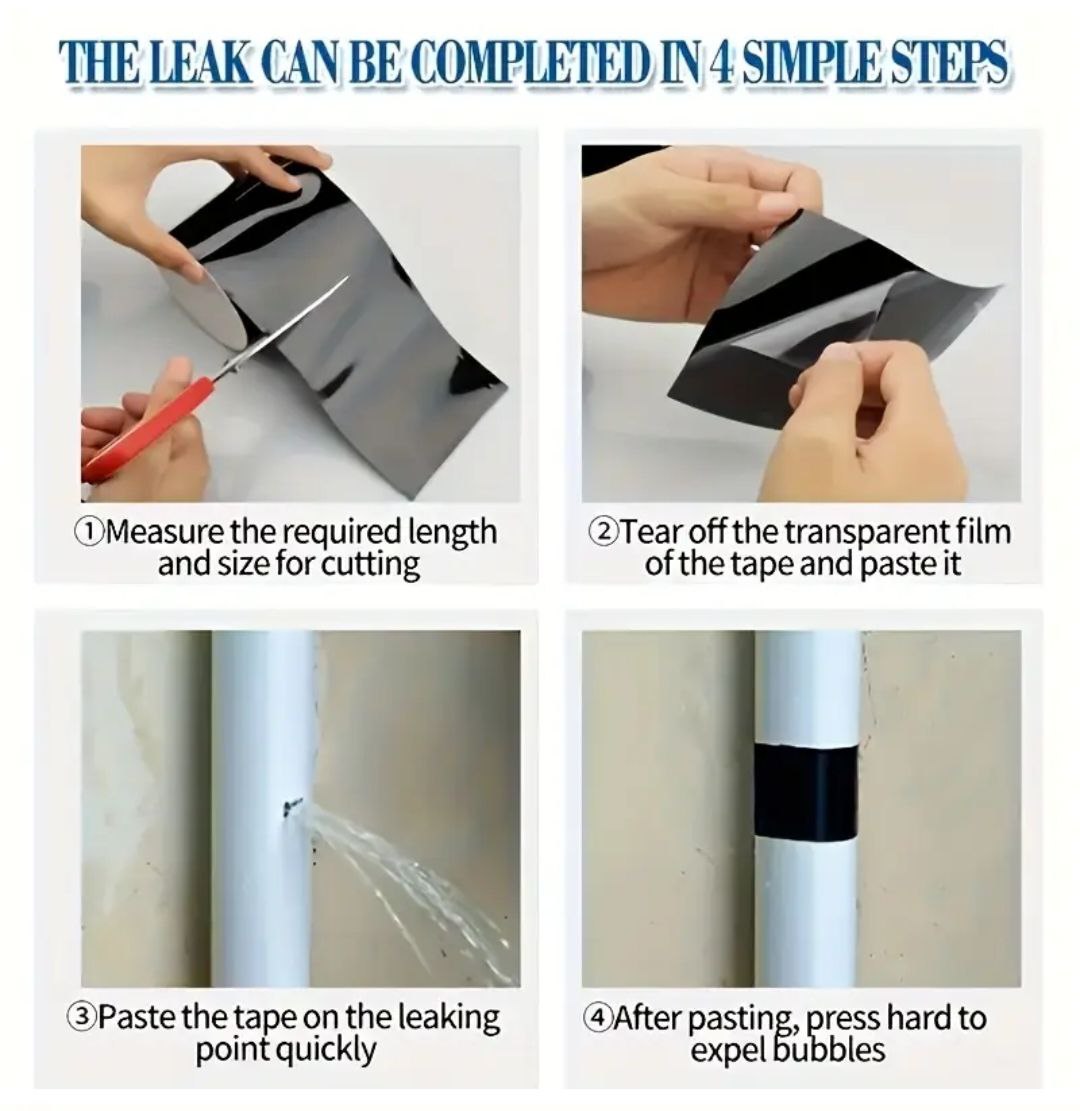 THE LEAK CAN BE COMPLETED IN 4 SIMPLE STEPS

①Measure the required length and size for cutting

②Tear off the transparent film of the tape and paste it

③Paste the tape on the leaking point quickly

④After pasting, press hard to expel bubbles